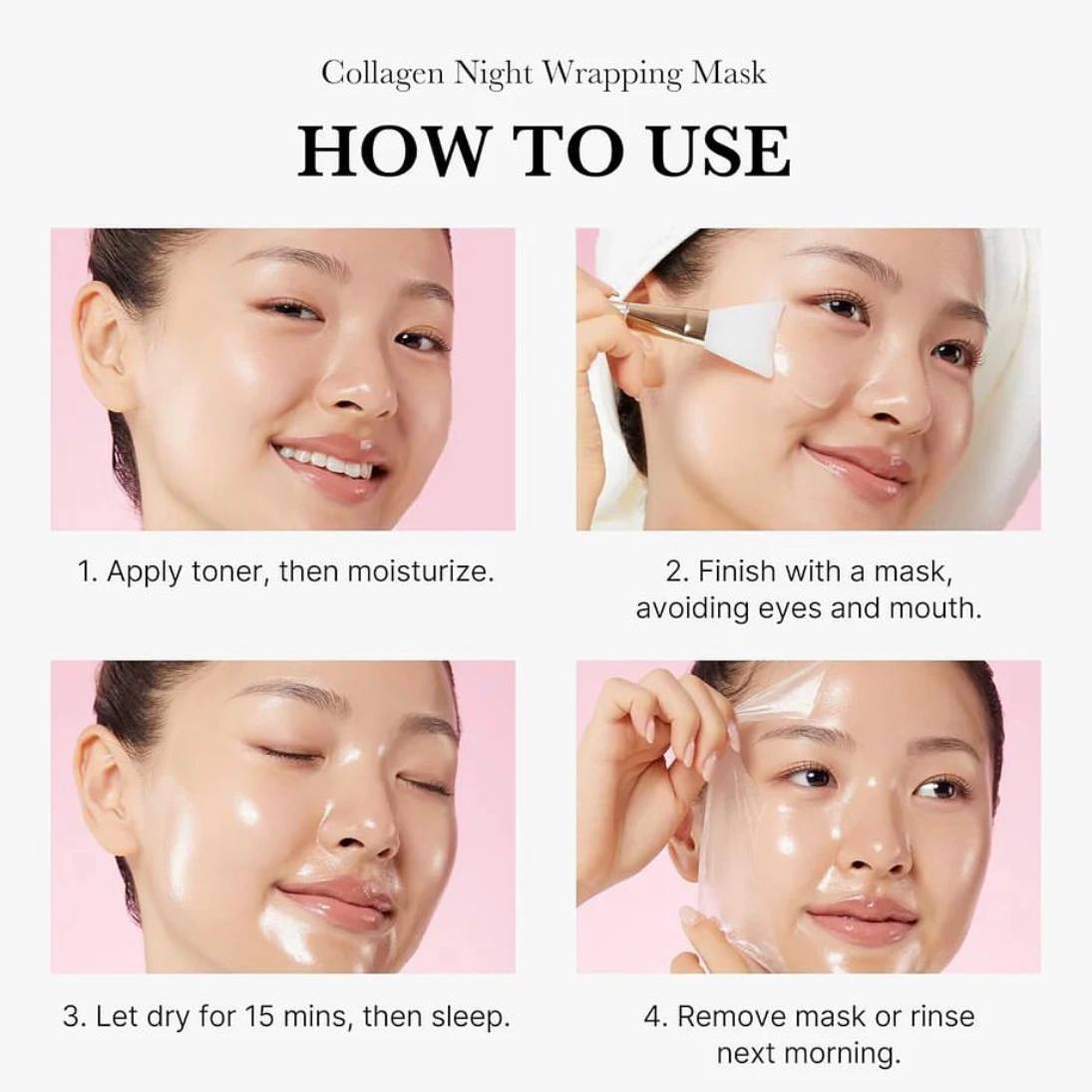 Collagen Night Wrapping Mask

HOW TO USE

1. Apply toner, then moisturize.

2. Finish with a mask, avoiding eyes and mouth.

3. Let dry for 15 mins, then sleep.

4. Remove mask or rinse next morning.